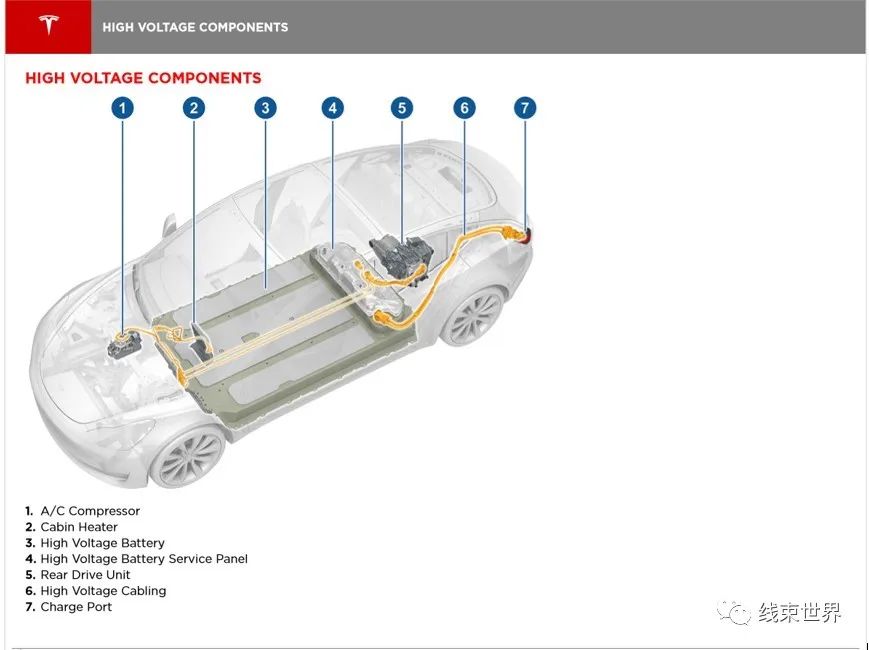 HIGH VOLTAGE COMPONENTS

HIGH VOLTAGE COMPONENTS

1 2 3 4 5 6 7

1. A/C Compressor
2. Cabin Heater
3. High Voltage Battery
4. High Voltage Battery Service Panel
5. Rear Drive Unit
6. High Voltage Cabling
7. Charge Port

线束世界