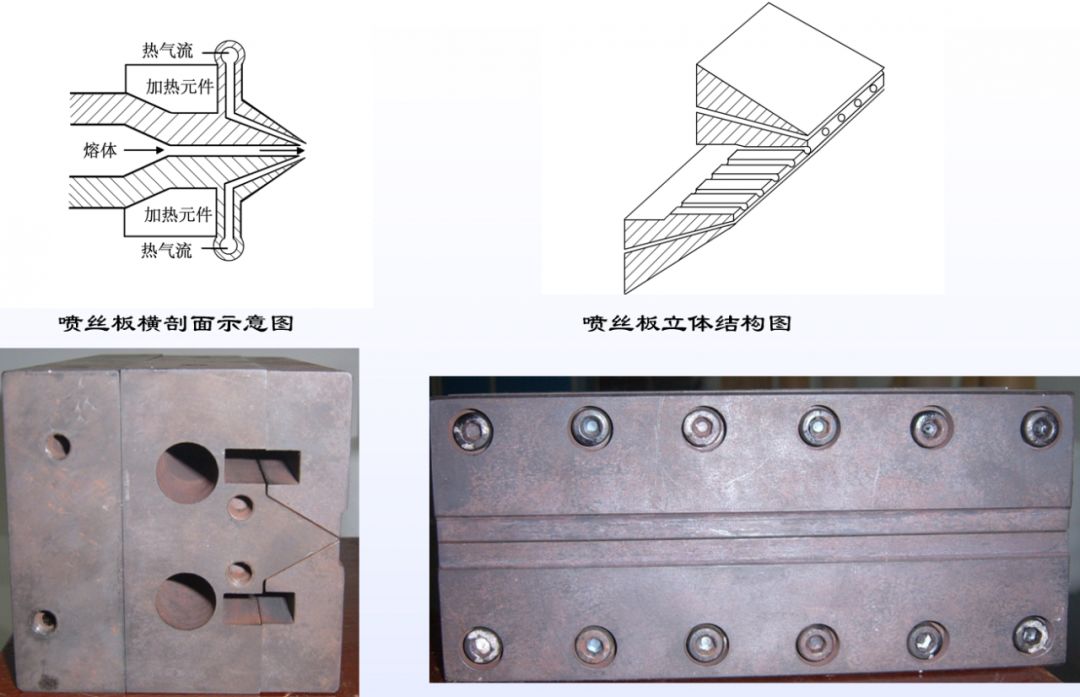 热气流
加热元件
熔体
加热元件
热气流

喷丝板横剖面示意图

喷丝板立体结构图